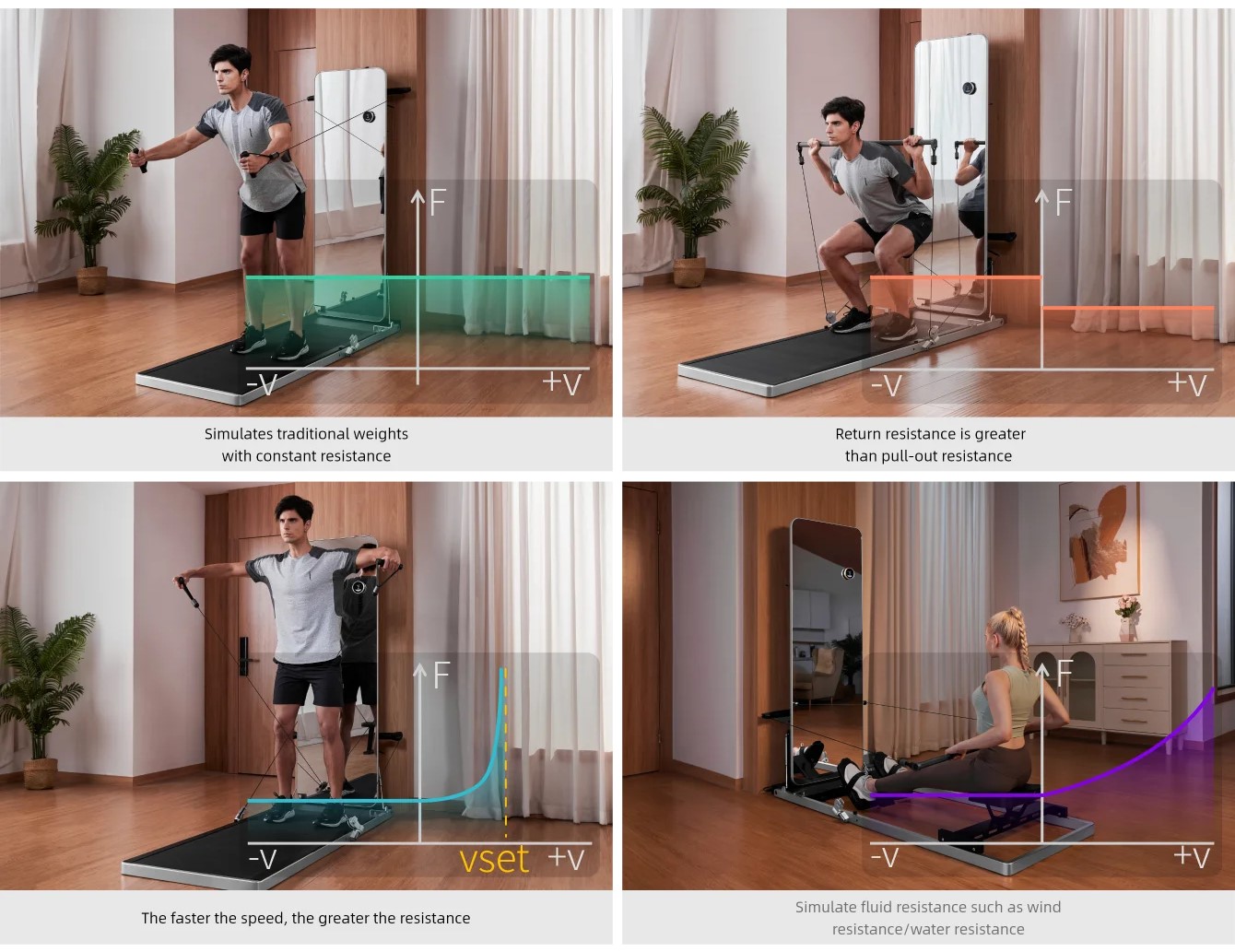 F

-V

+V

Simulates traditional weights with constant resistance

F

-V

+V

Return resistance is greater than pull-out resistance

F

-V

vset

+V

The faster the speed, the greater the resistance

F

-V

+V

Simulate fluid resistance such as wind resistance/water resistance